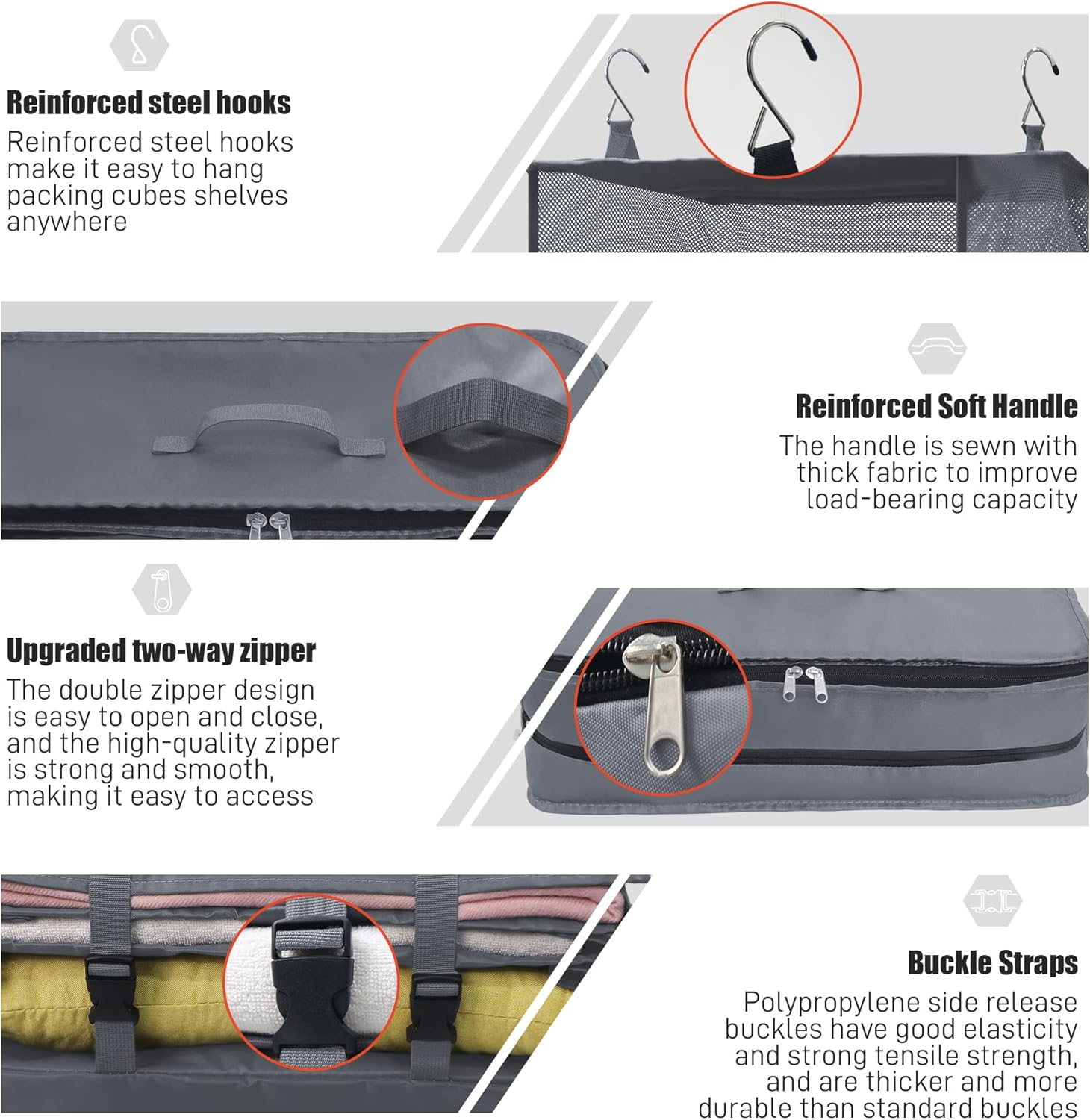 Reinforced steel hooks
Reinforced steel hooks make it easy to hang packing cubes shelves anywhere

Reinforced Soft Handle
The handle is sewn with thick fabric to improve load-bearing capacity

Upgraded two-way zipper
The double zipper design is easy to open and close, and the high-quality zipper is strong and smooth, making it easy to access

Buckle Straps
Polypropylene side release buckles have good elasticity and strong tensile strength, and are thicker and more durable than standard buckles